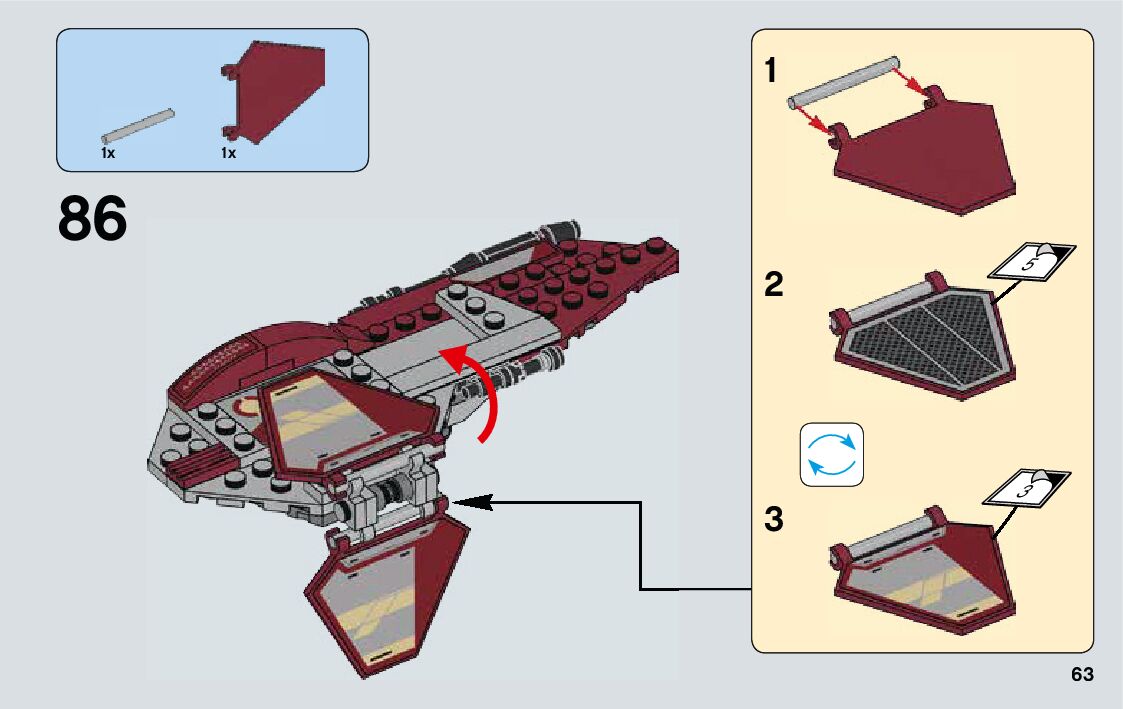 1x 1x

86

1

2

5

3

3

63