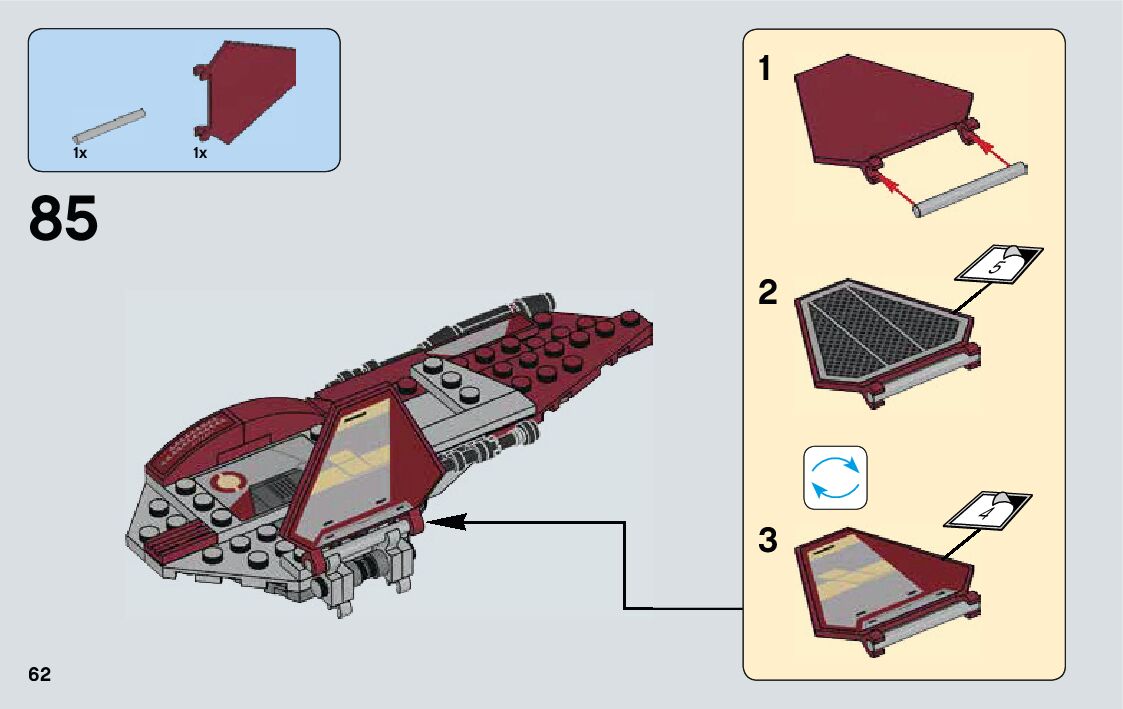 1x
1x

85

1

2

5

3

4

62