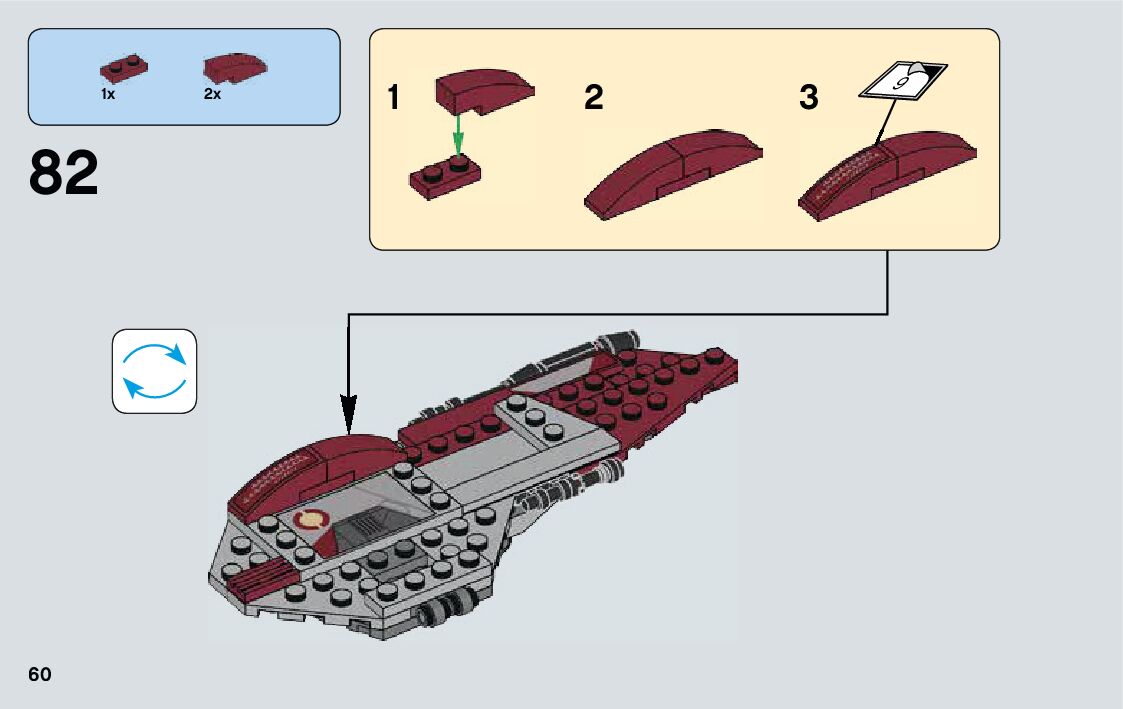 1x 2x

82

1

2

3

9

60