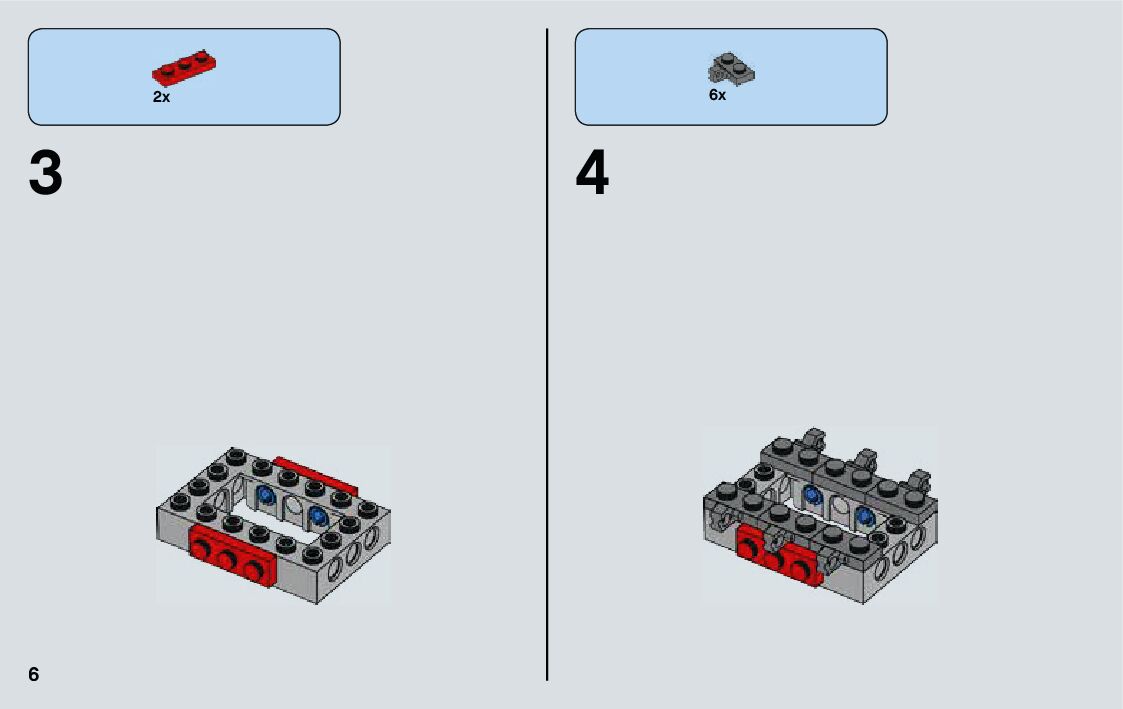 2x

3

6x

4

6