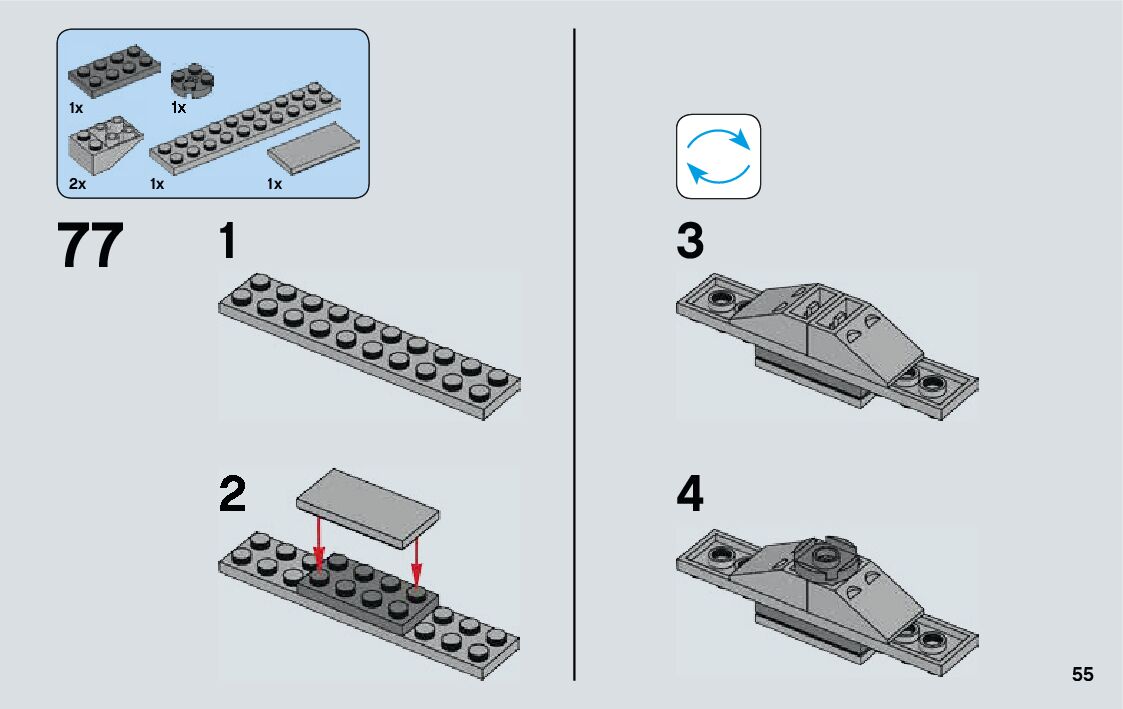 1x
1x
2x
1x
1x

77

1

2

3

4

55