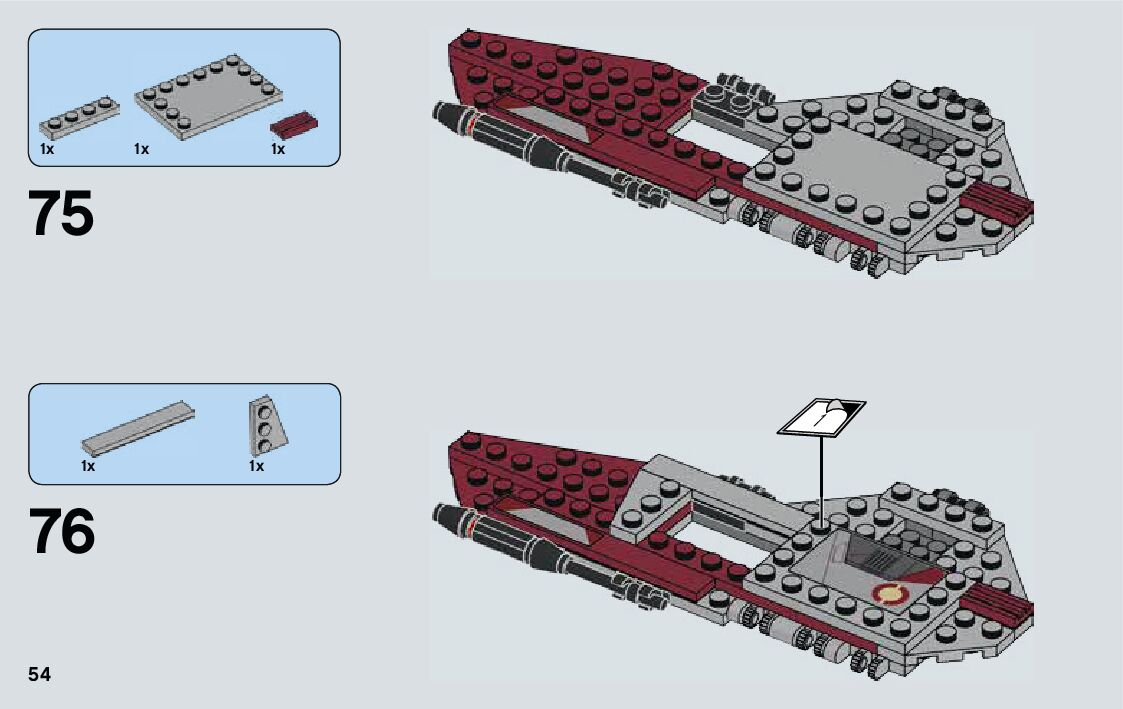 1x 1x 1x

75

1x 1x

76

54