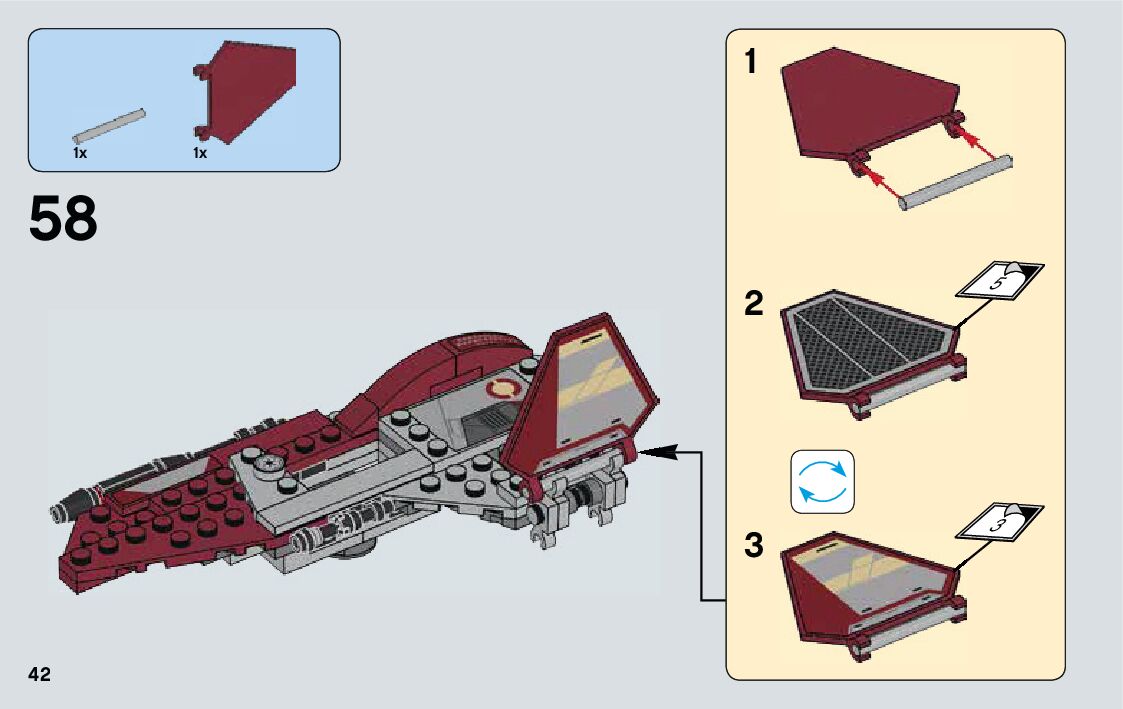 1x 1x

58

1

2

5

3

3

42