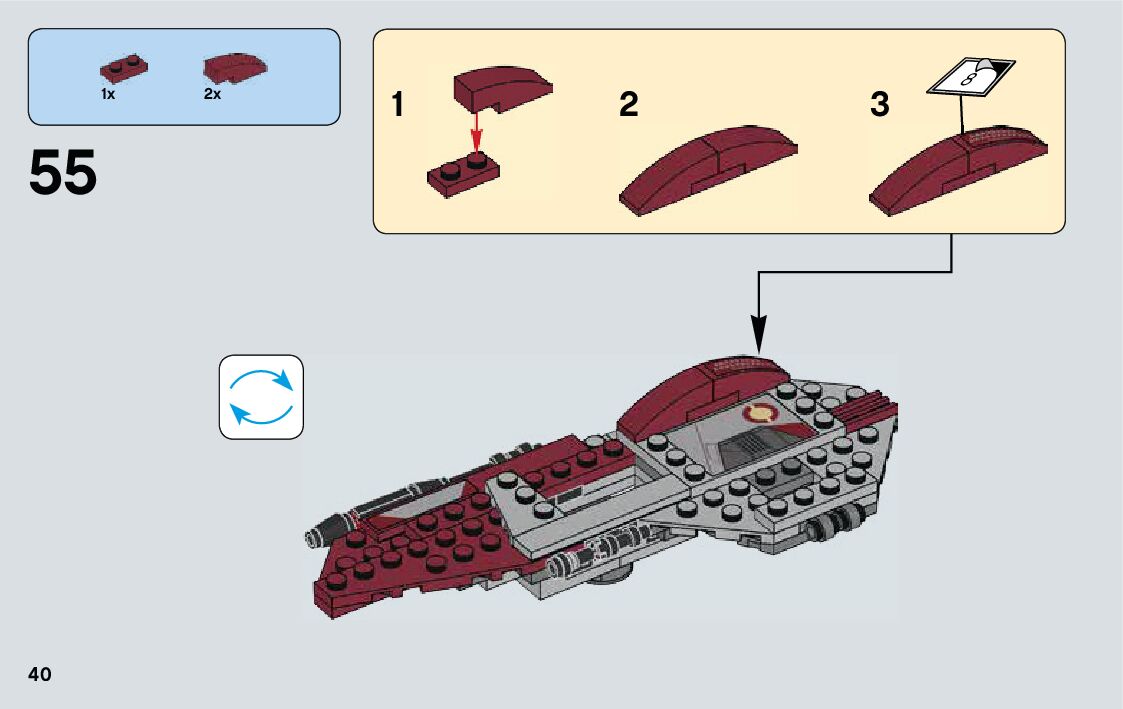 1x 2x

55

1

2

3

8

40