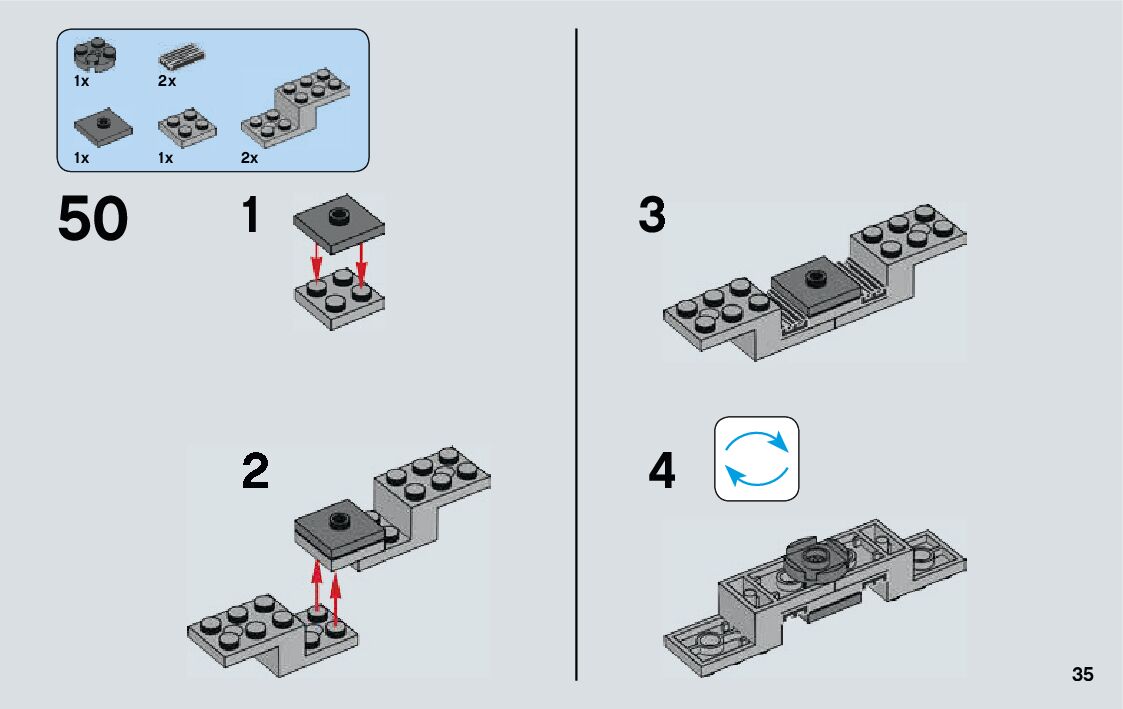 1x
2x
1x
1x
2x

50

1

2

3

4

35