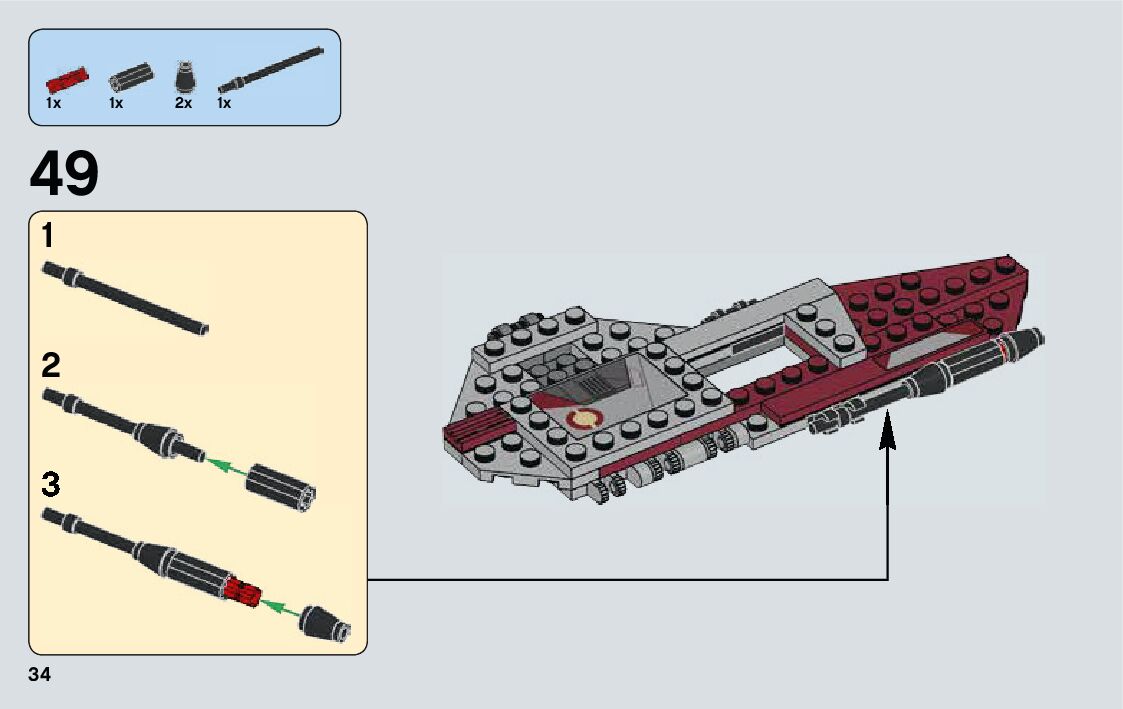 1x 1x 2x 1x

49

1

2

3

34