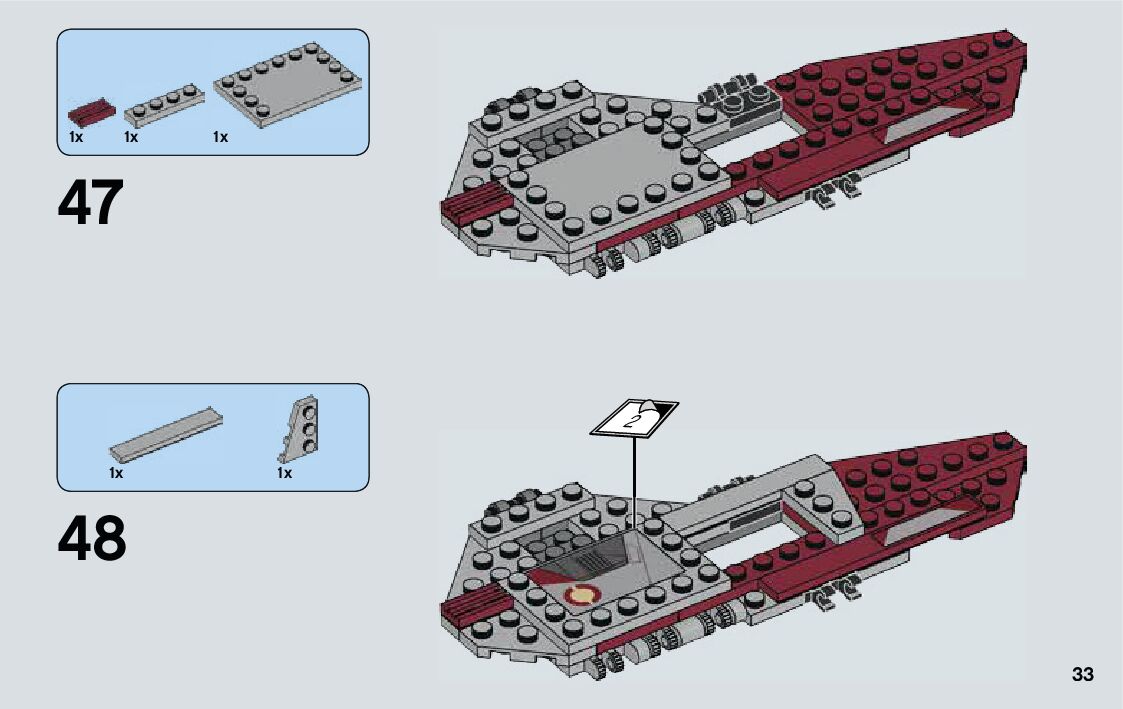 1x 1x 1x

47

1x 1x

48

2

33