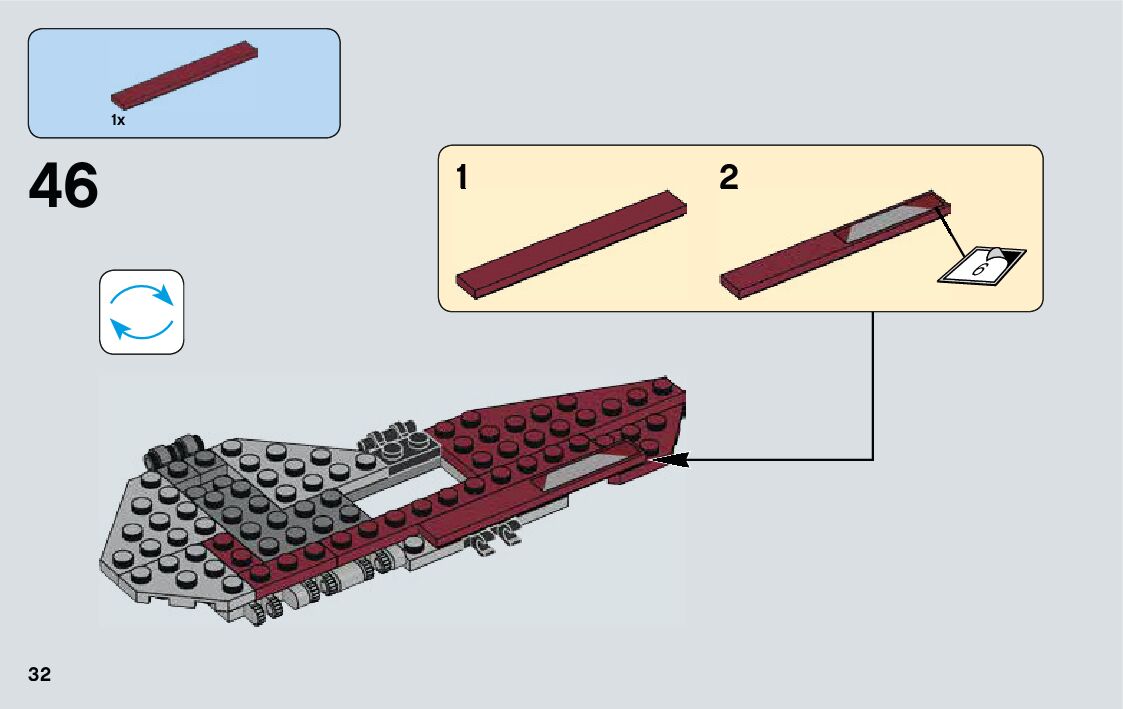 1x

46

1

2

6

32