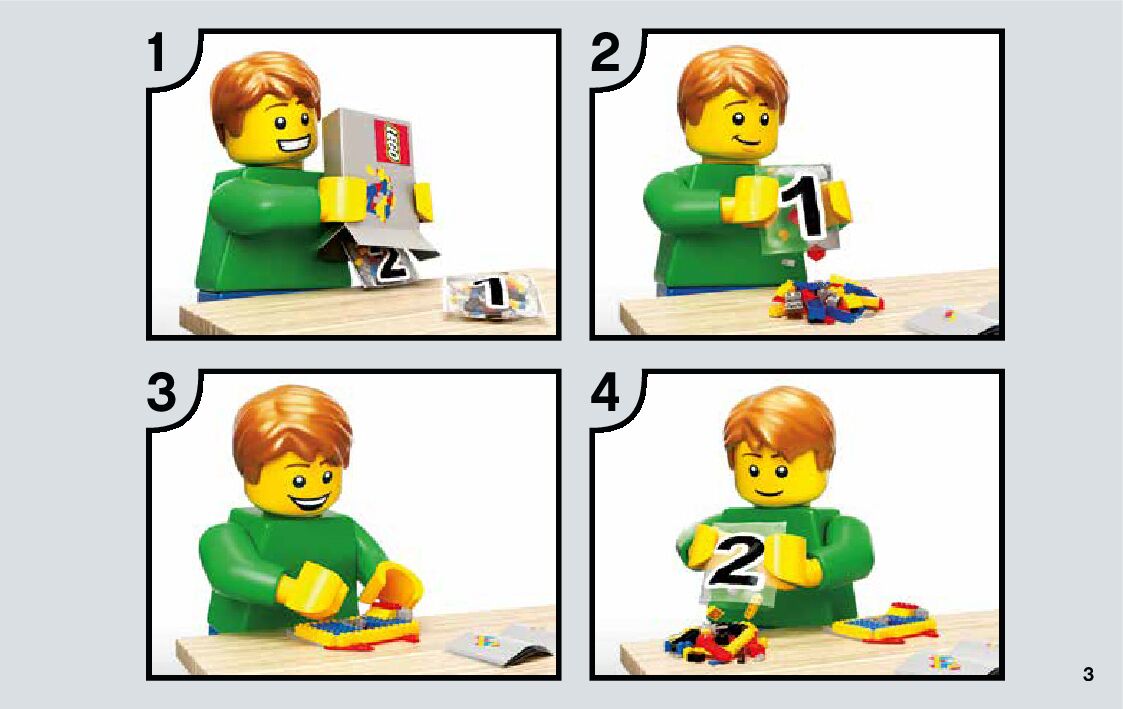 1

LEGO

2

1

2

1

3

4

2

3