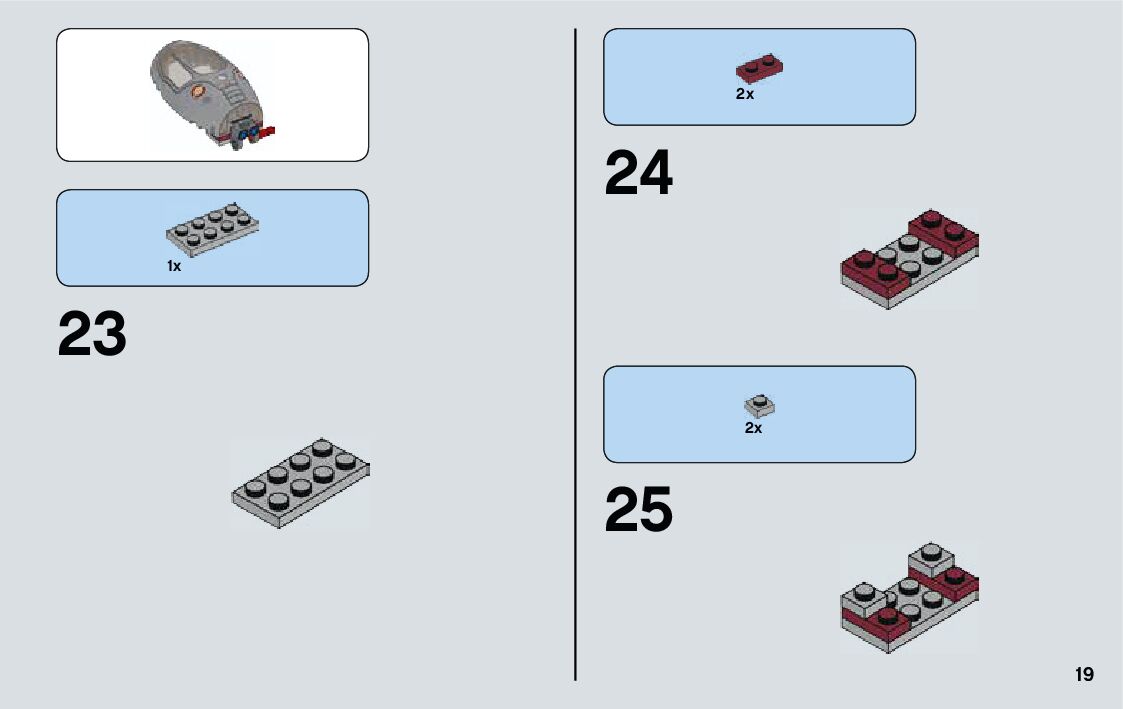 1x

23

2x

24

2x

25

19