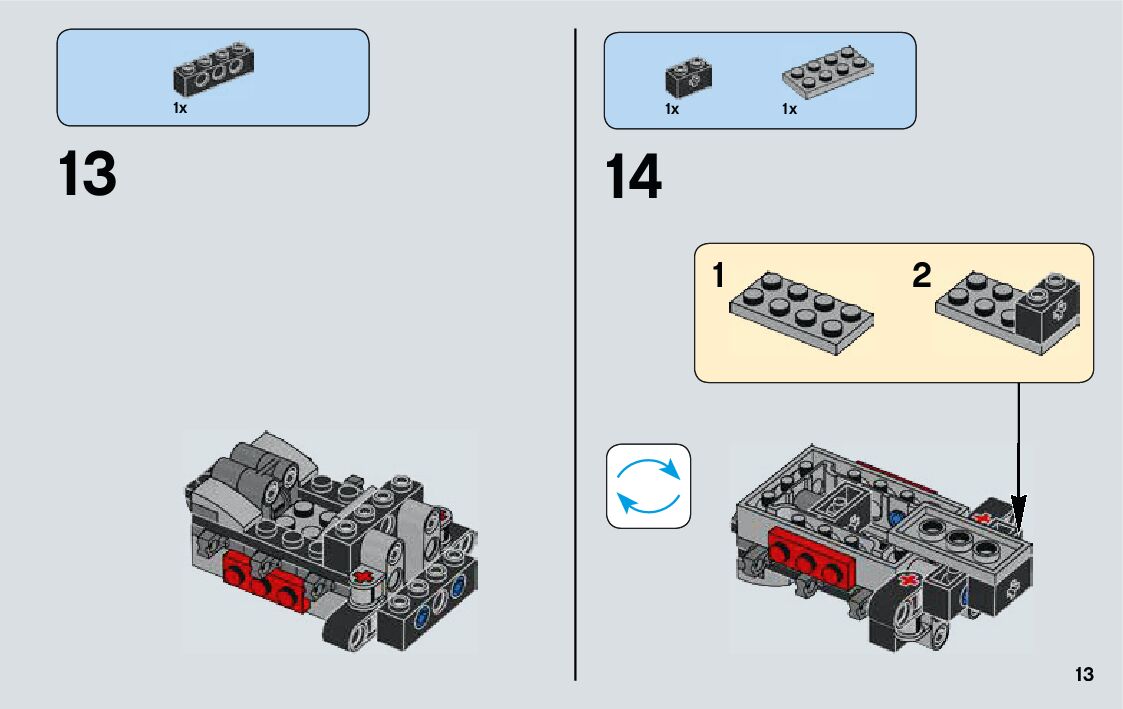 1x

13

1x 1x

14

1

2

13