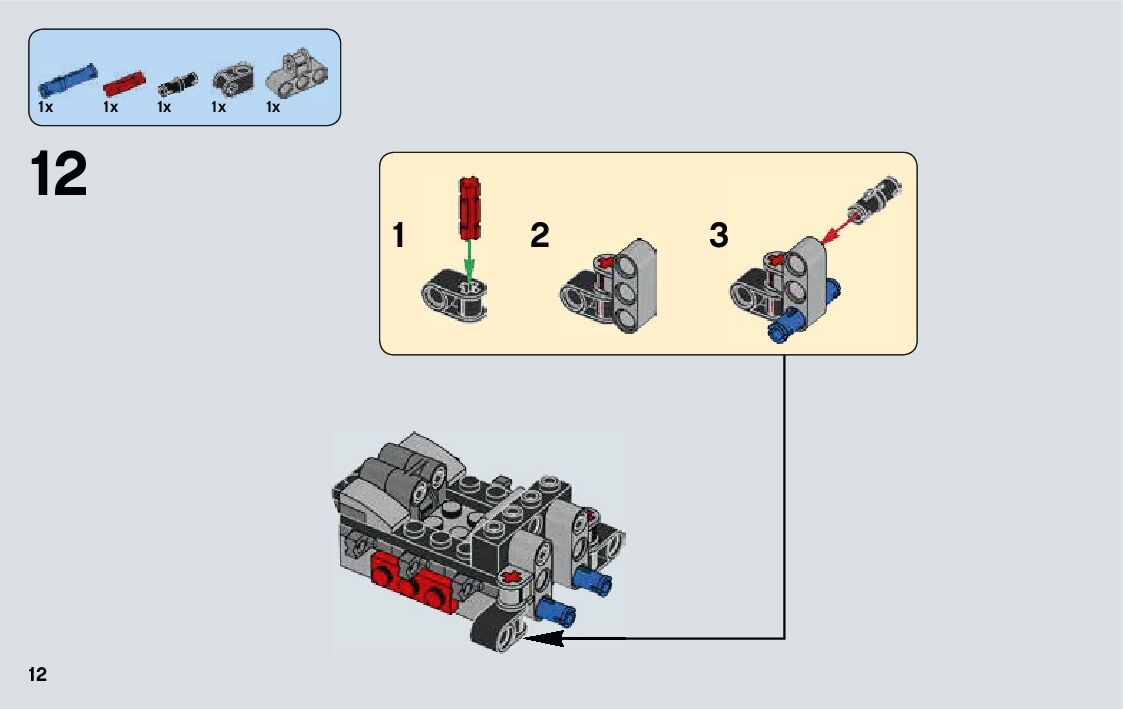 1x 1x 1x 1x 1x

12

1

2

3

12