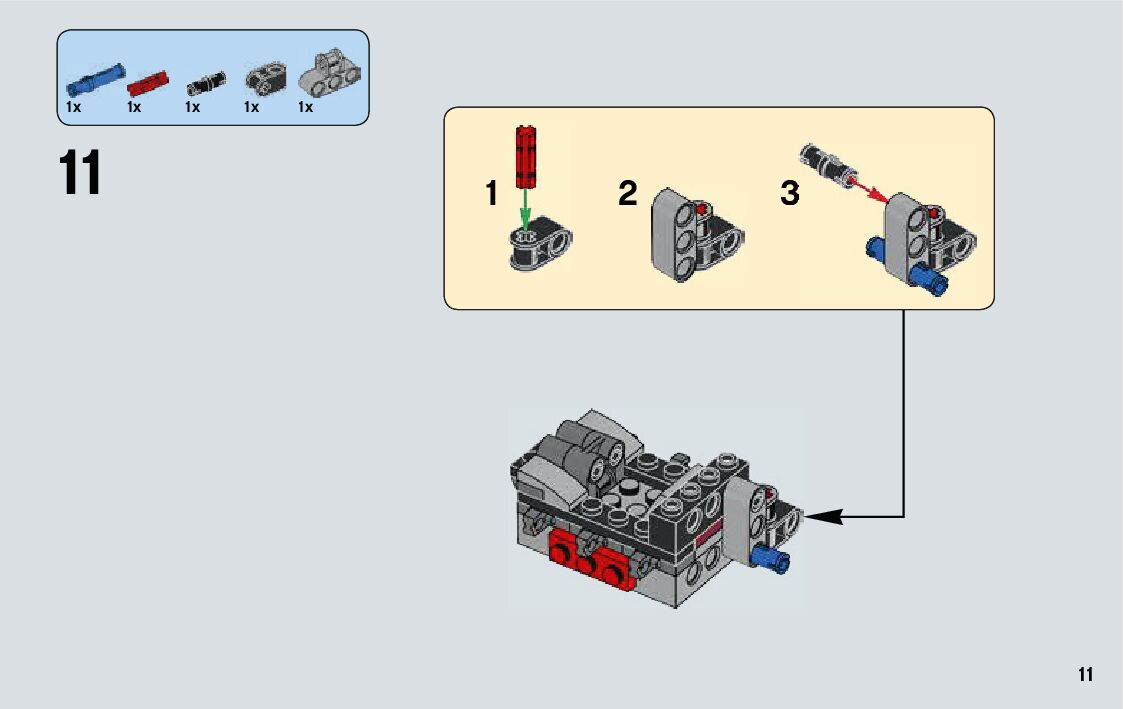 1x 1x 1x 1x 1x

11

1 2 3

11