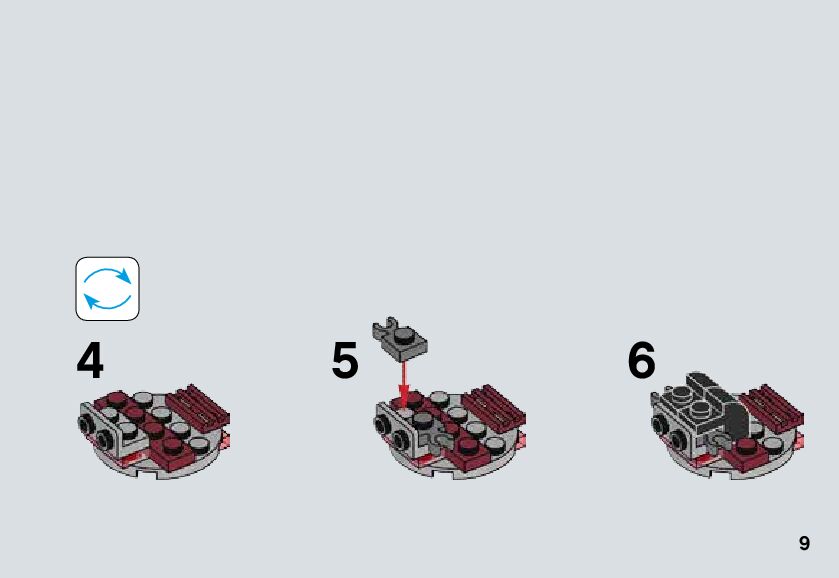 4

5

6

9