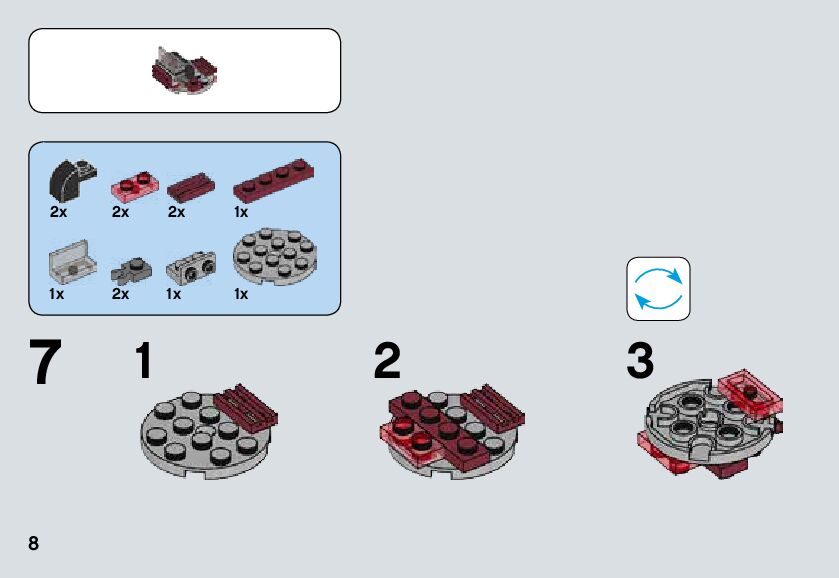 2x 2x 2x 1x

1x 2x 1x 1x

7

1

2

3

8