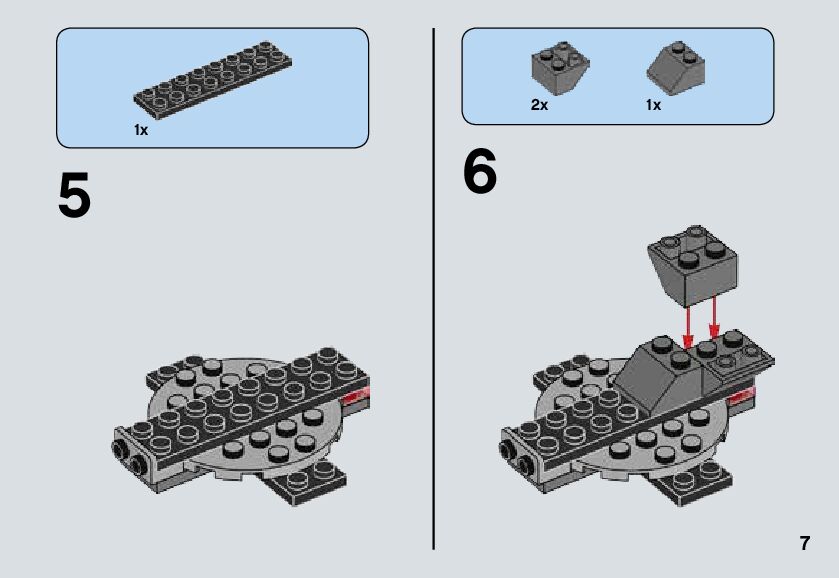 1x

5

2x

1x

6

7