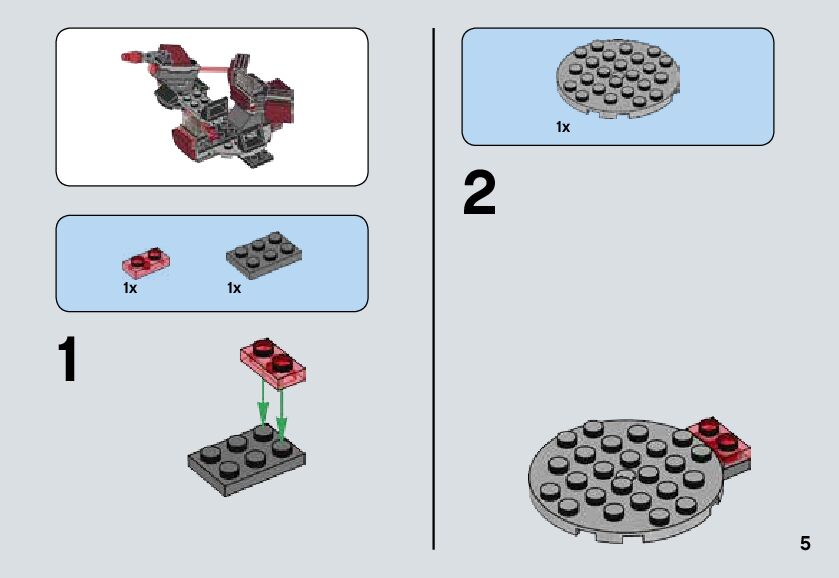 1x

1x

1

1x

2

5