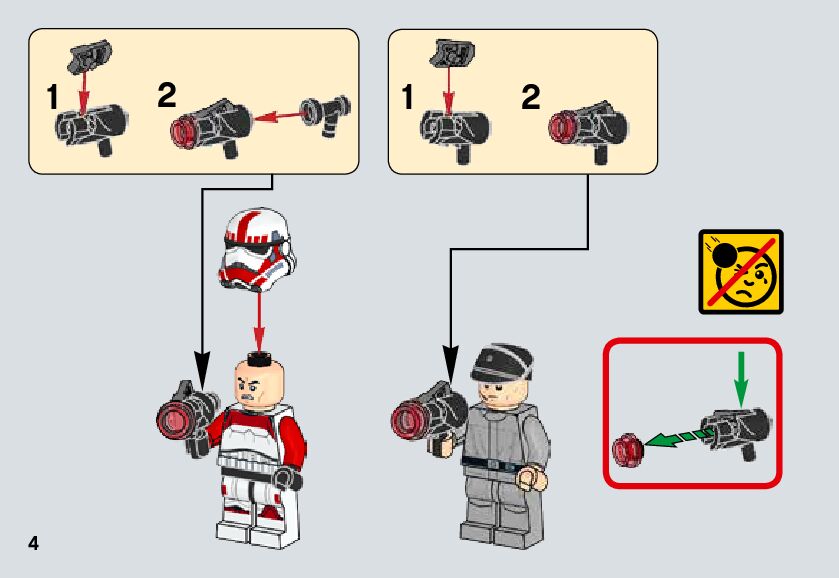 1
2
1
2
4