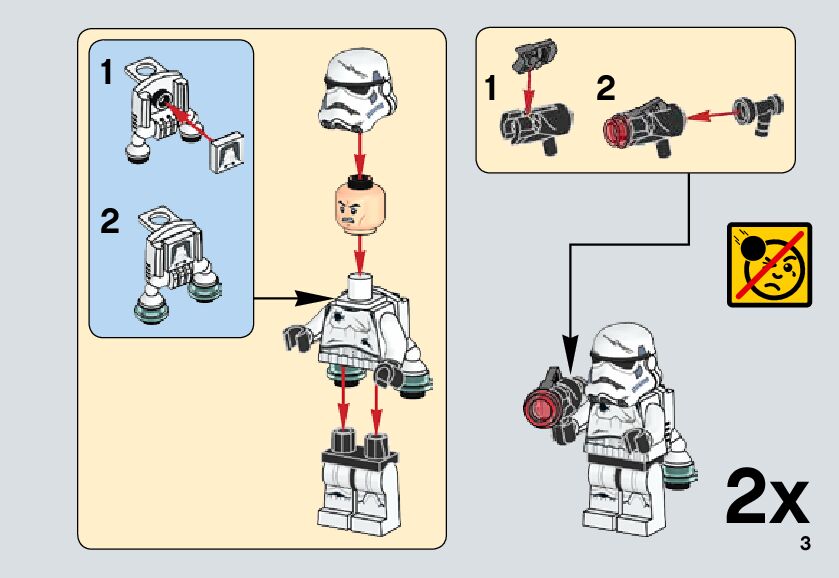 1

2

1

2

2x

3