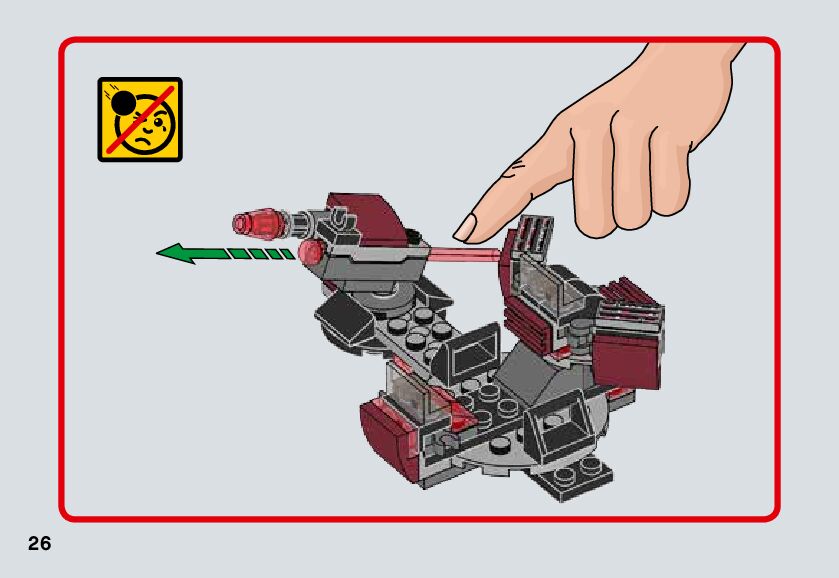 26