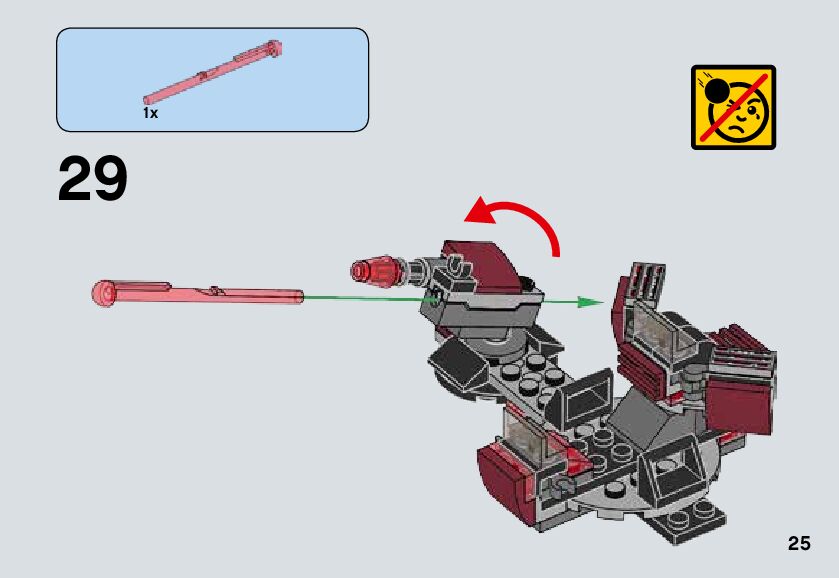 1x

29

25