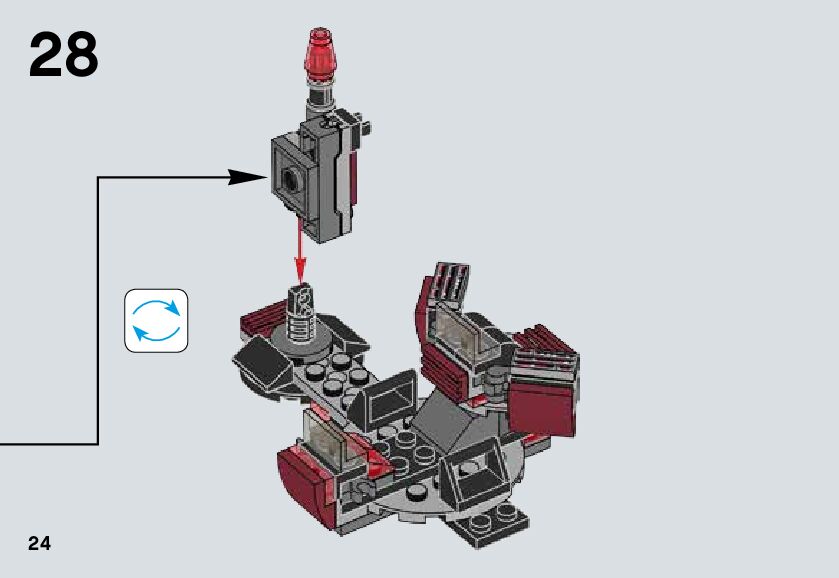 28

24