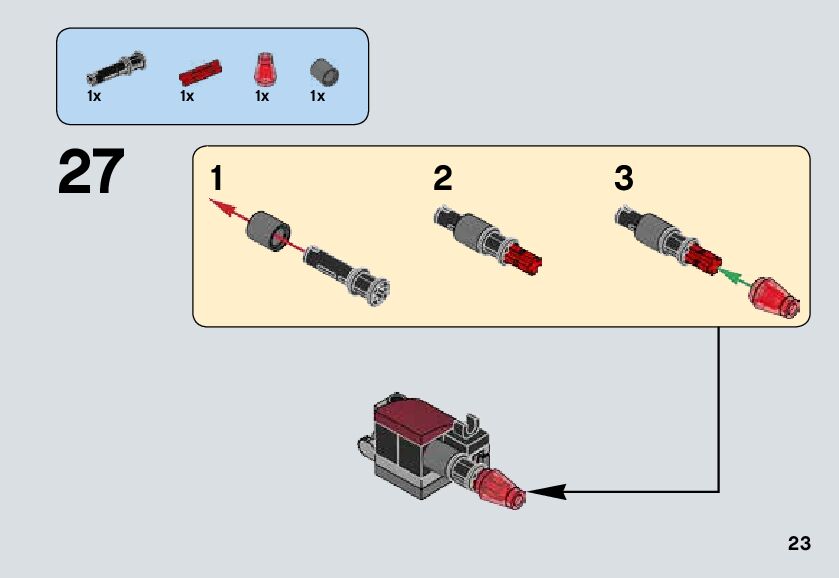 1x 1x 1x 1x

27

1

2

3

23