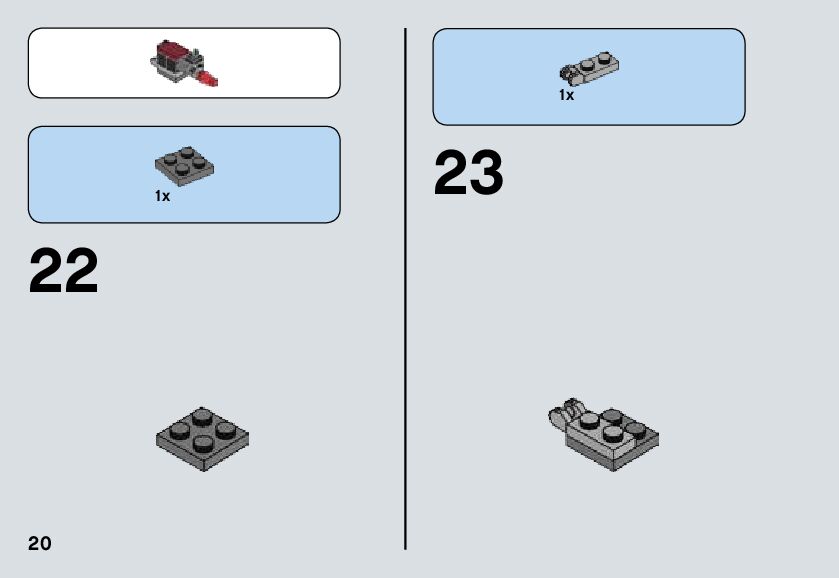 1x

22

20

1x

23