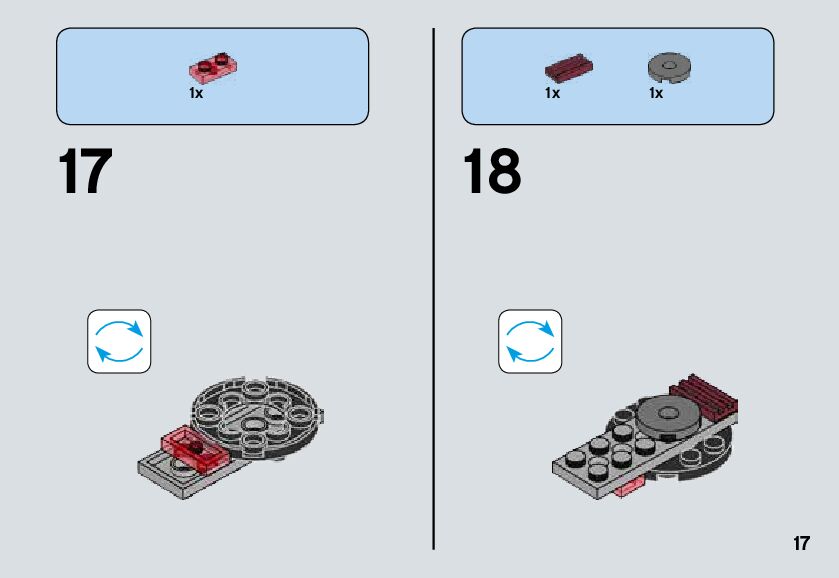 1x

17

1x 1x

18

17