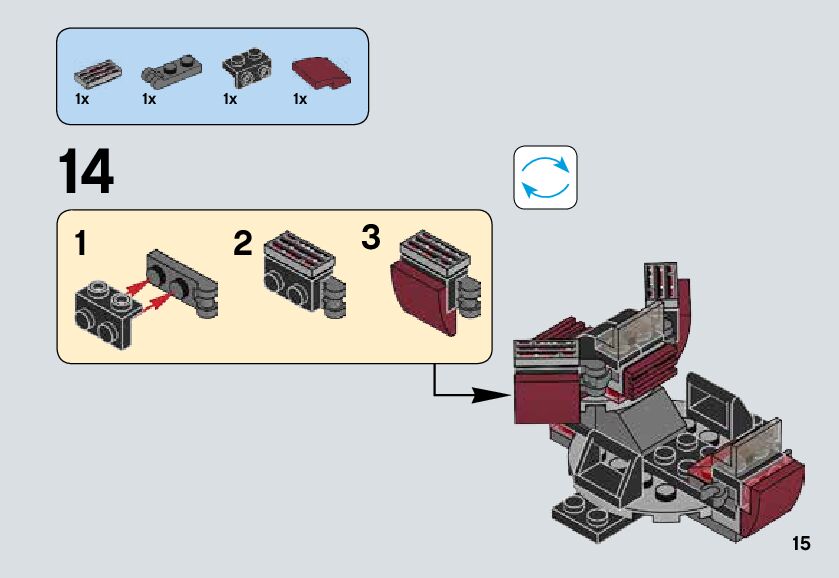 1x 1x 1x 1x

14

1 2 3

15