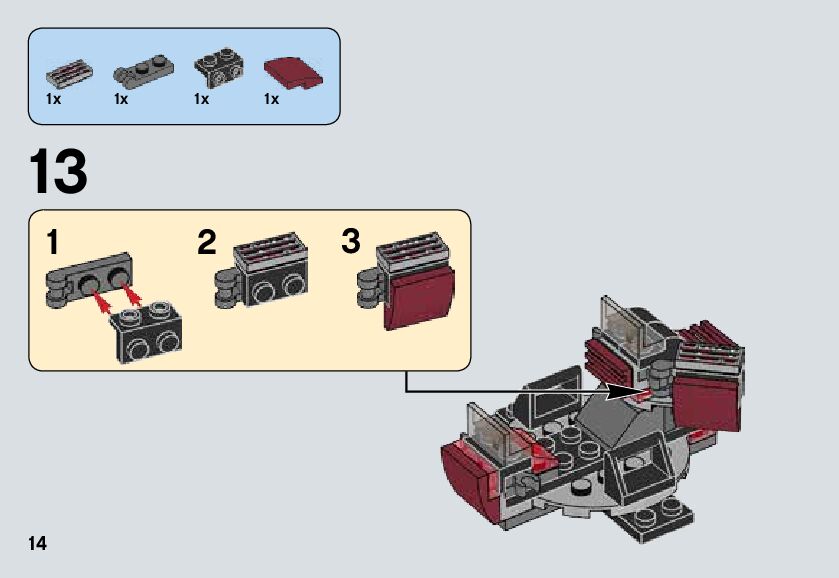 1x 1x 1x 1x

13

1

2

3

14