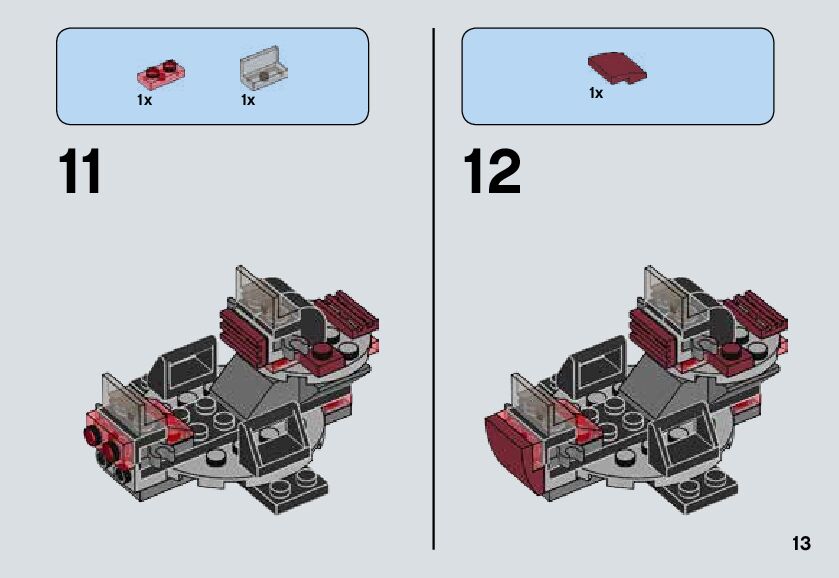 1x 1x

11

1x

12

13