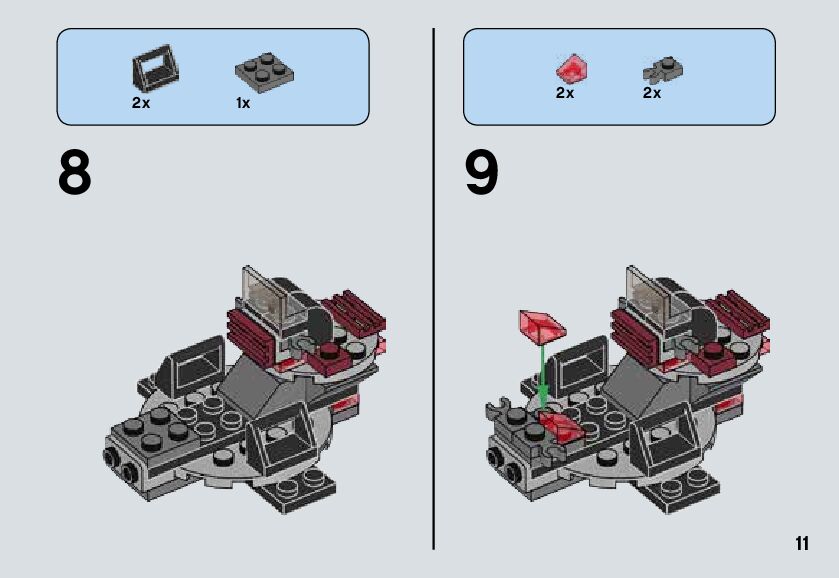 2x 1x

8

2x 2x

9

11