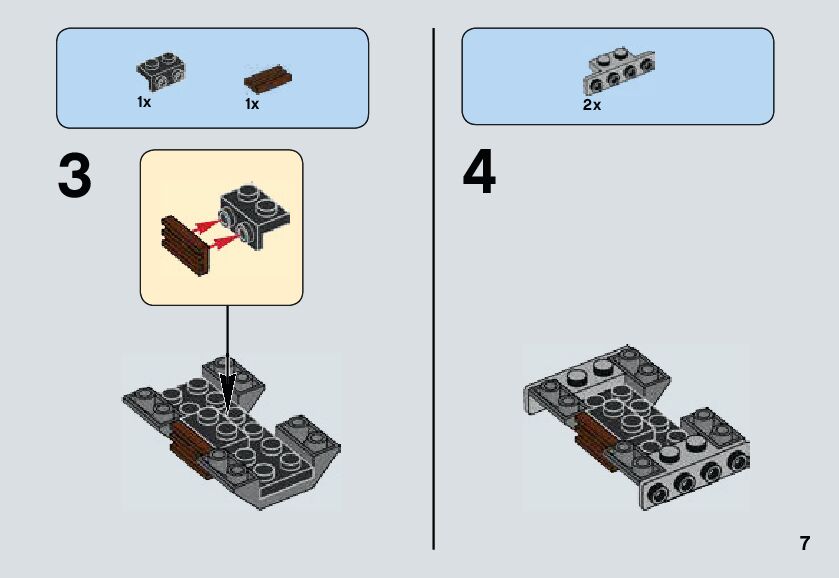 1x 1x

3

2x

4

7