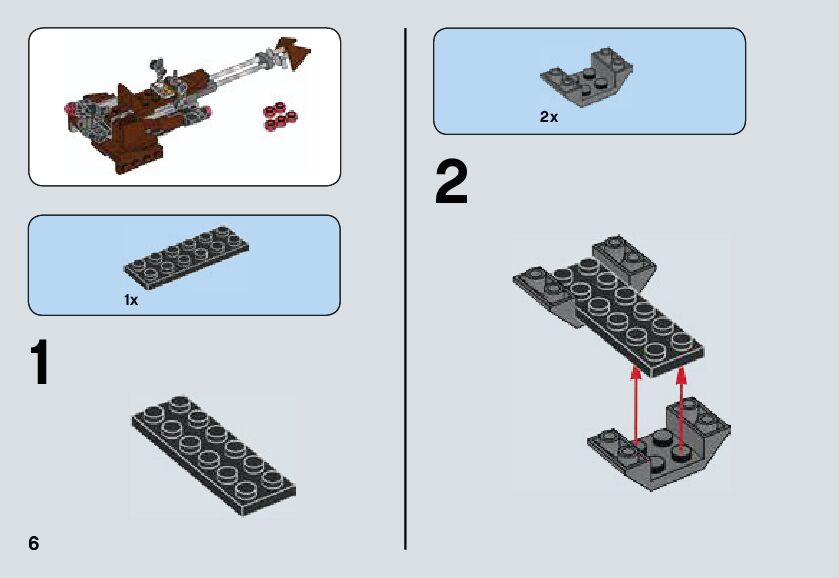 1x

1

6

2x

2