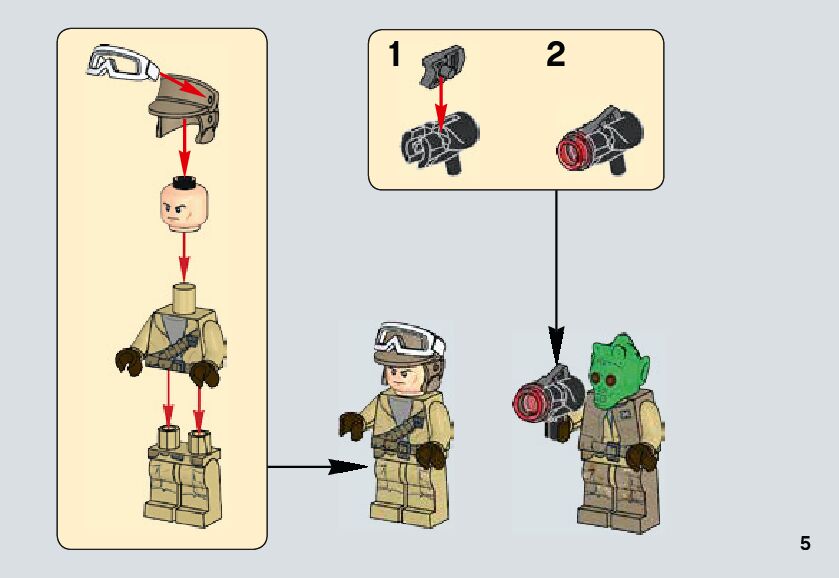 1

2

5