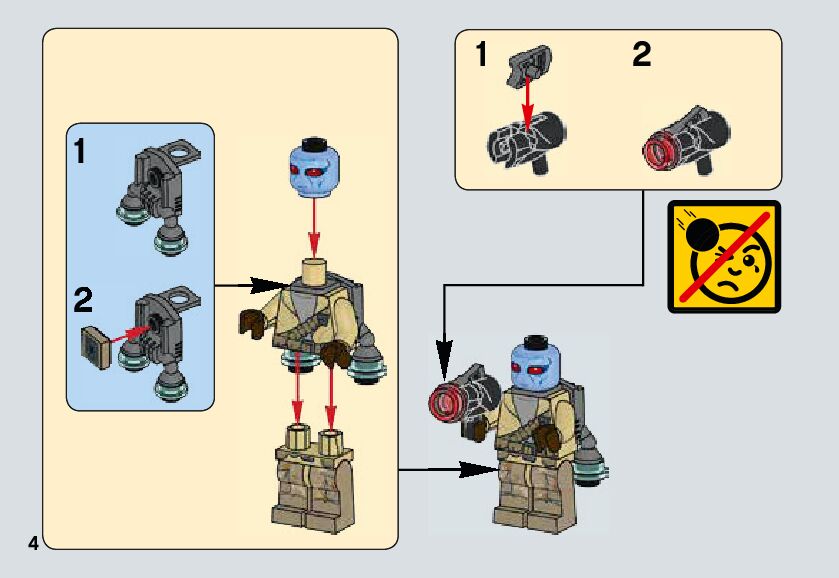 1

2

1

2

4