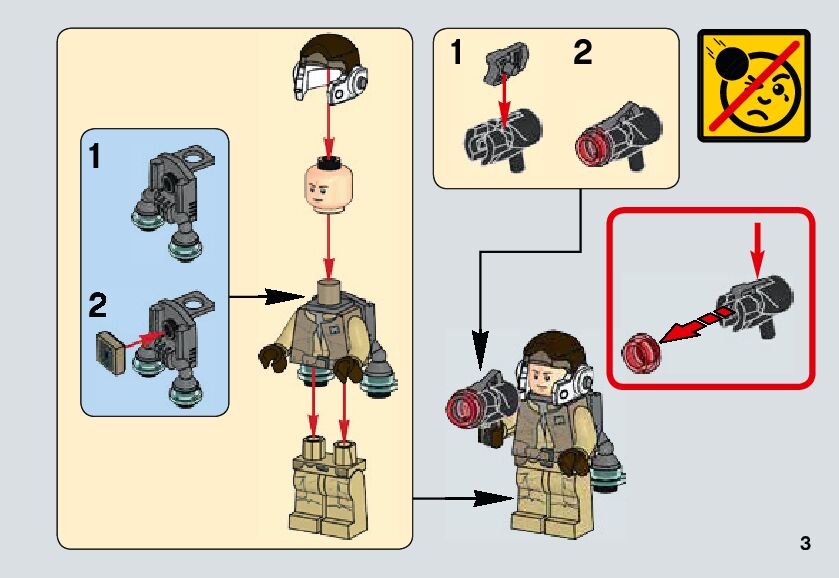 1

2

1

2

3