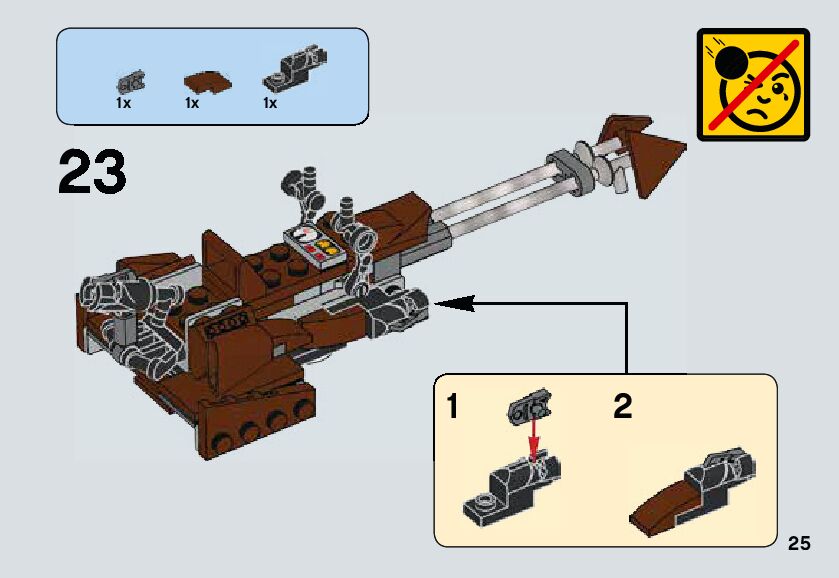 1x 1x 1x

23

1

2

25