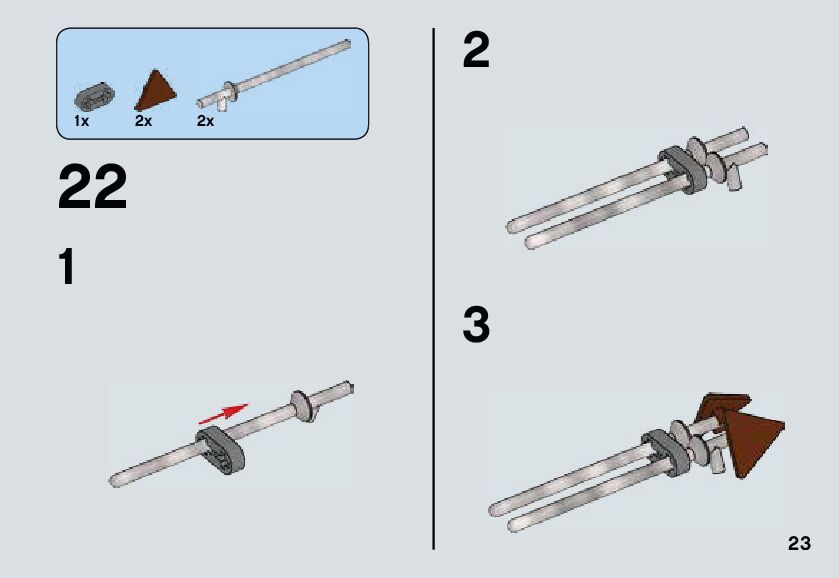 1x 2x 2x

22

1

2

3

23