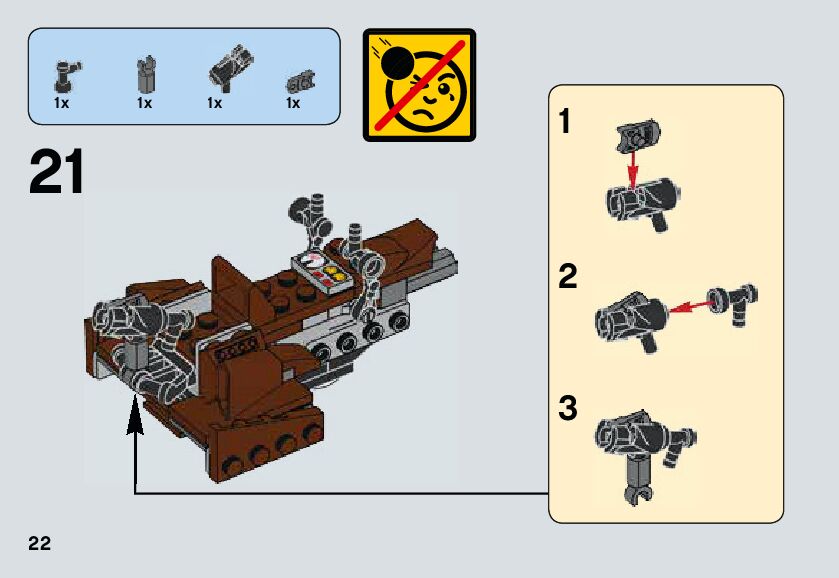 1x 1x 1x 1x

21

1

2

3

22