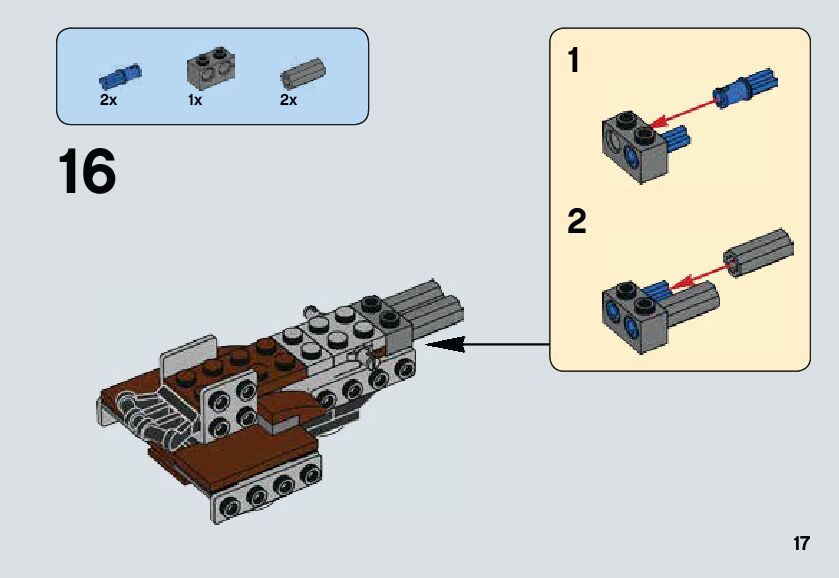 2x 1x 2x

16

1

2

17