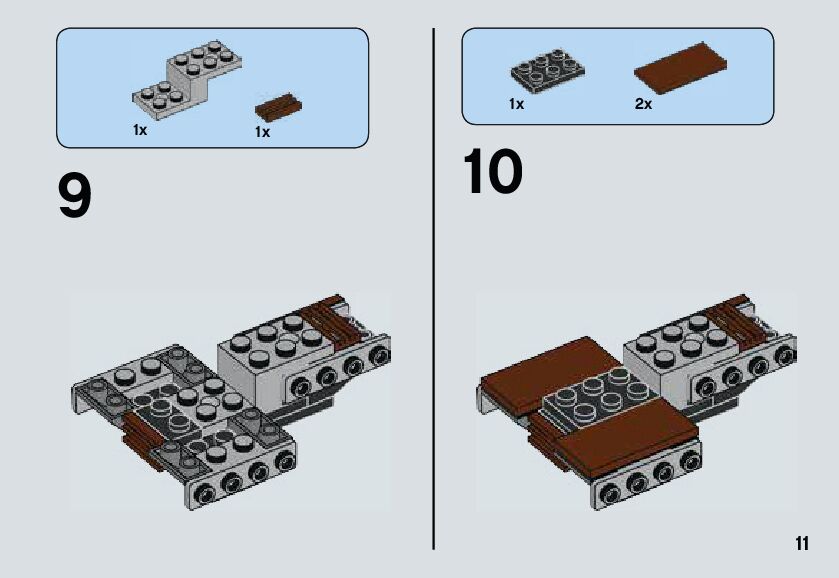 1x

1x

9

1x

2x

10

11