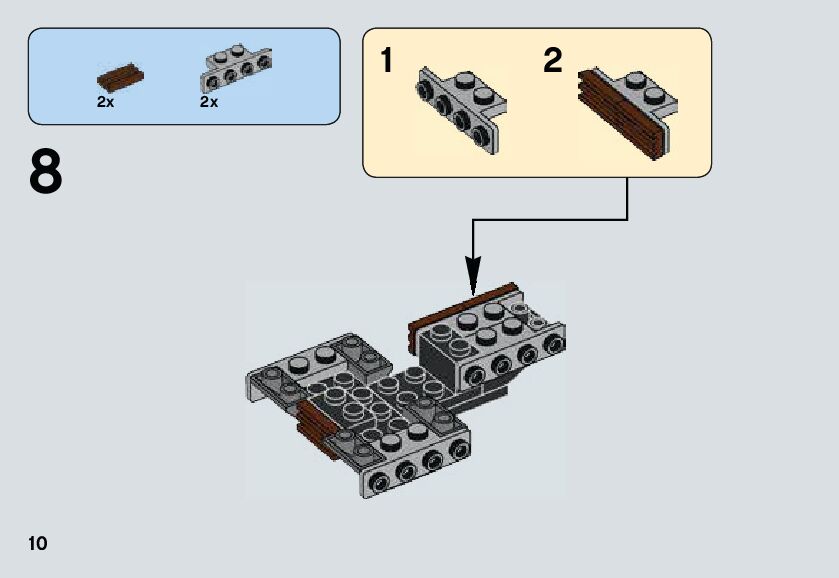 2x
2x

8

1
2

10