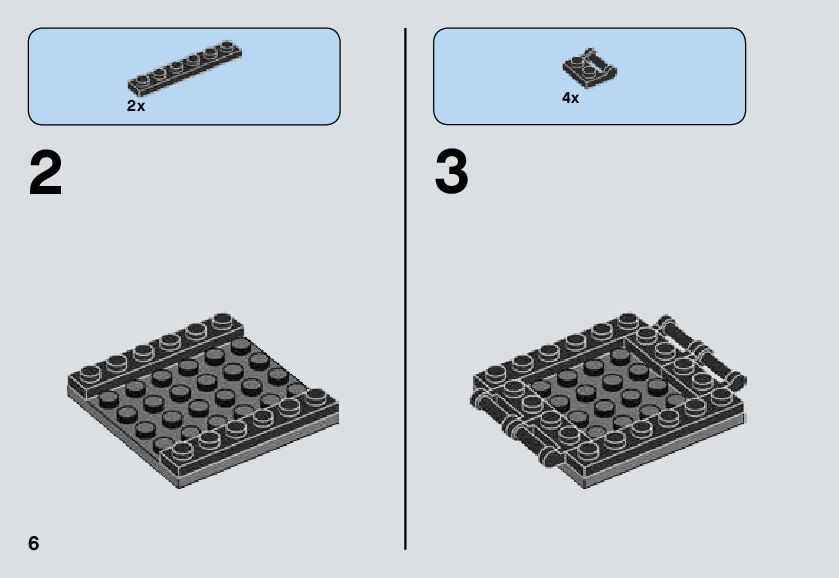 2x

2

4x

3

6