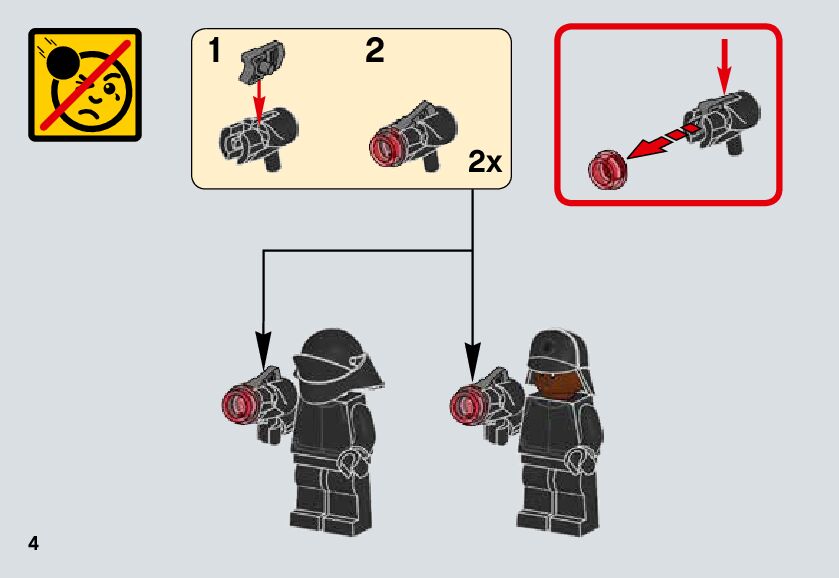 1

2

2x

4