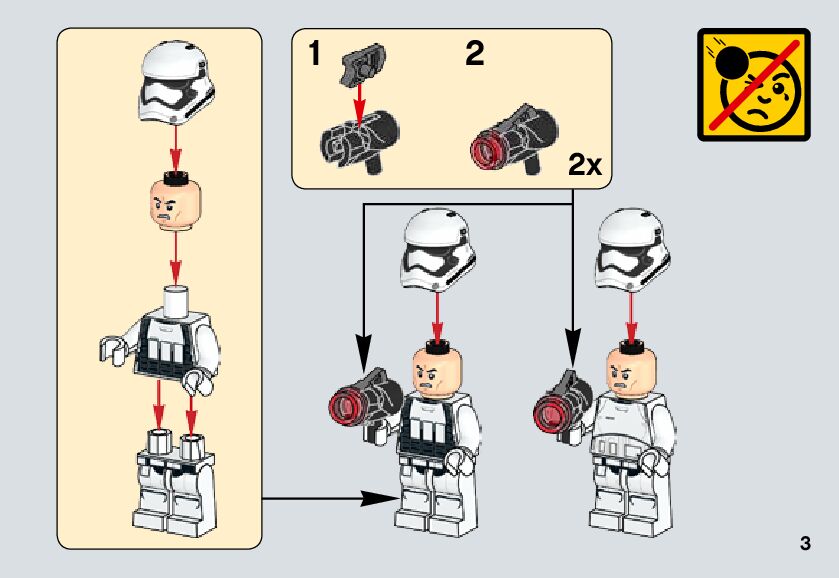 1
2
2x
3