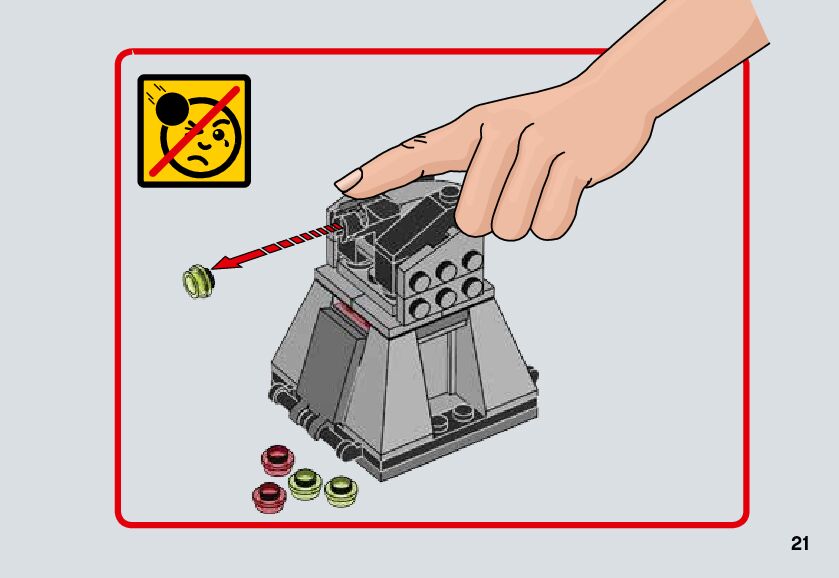 21