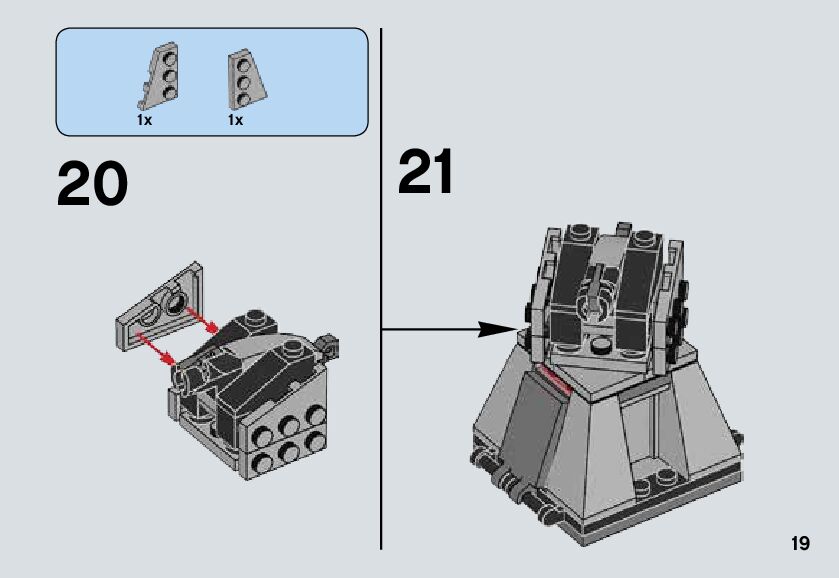 1x
1x

20

21

19