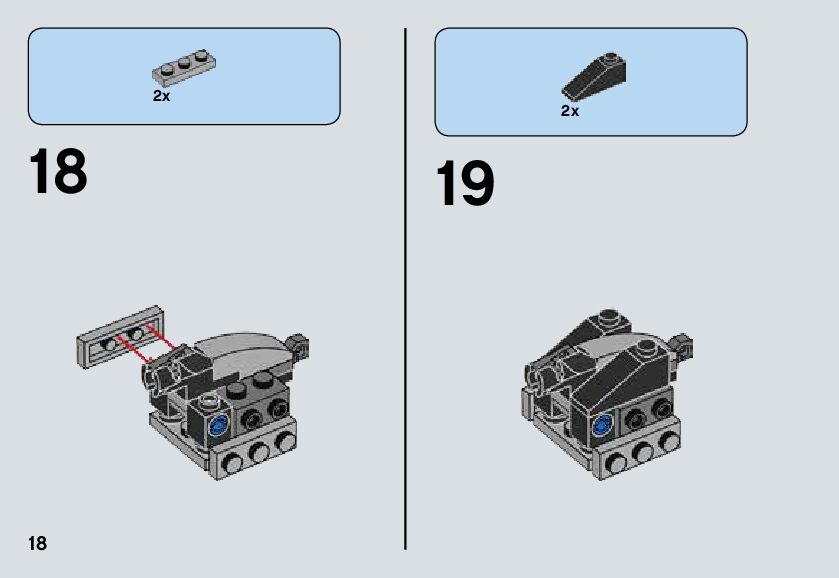 2x

18

2x

19

18